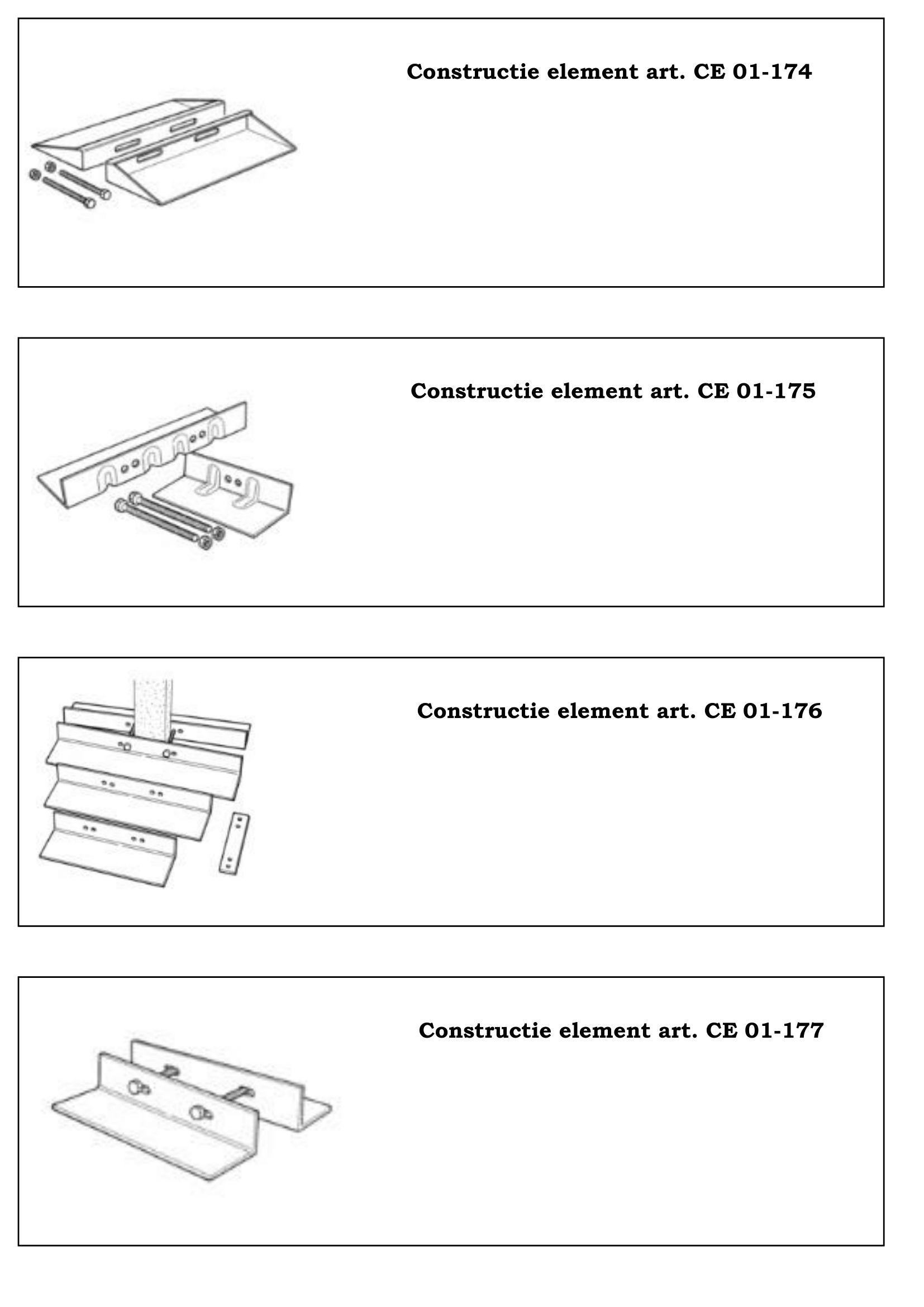 Constructie element art. CE 01-174

Constructie element art. CE 01-175

Constructie element art. CE 01-176

Constructie element art. CE 01-177