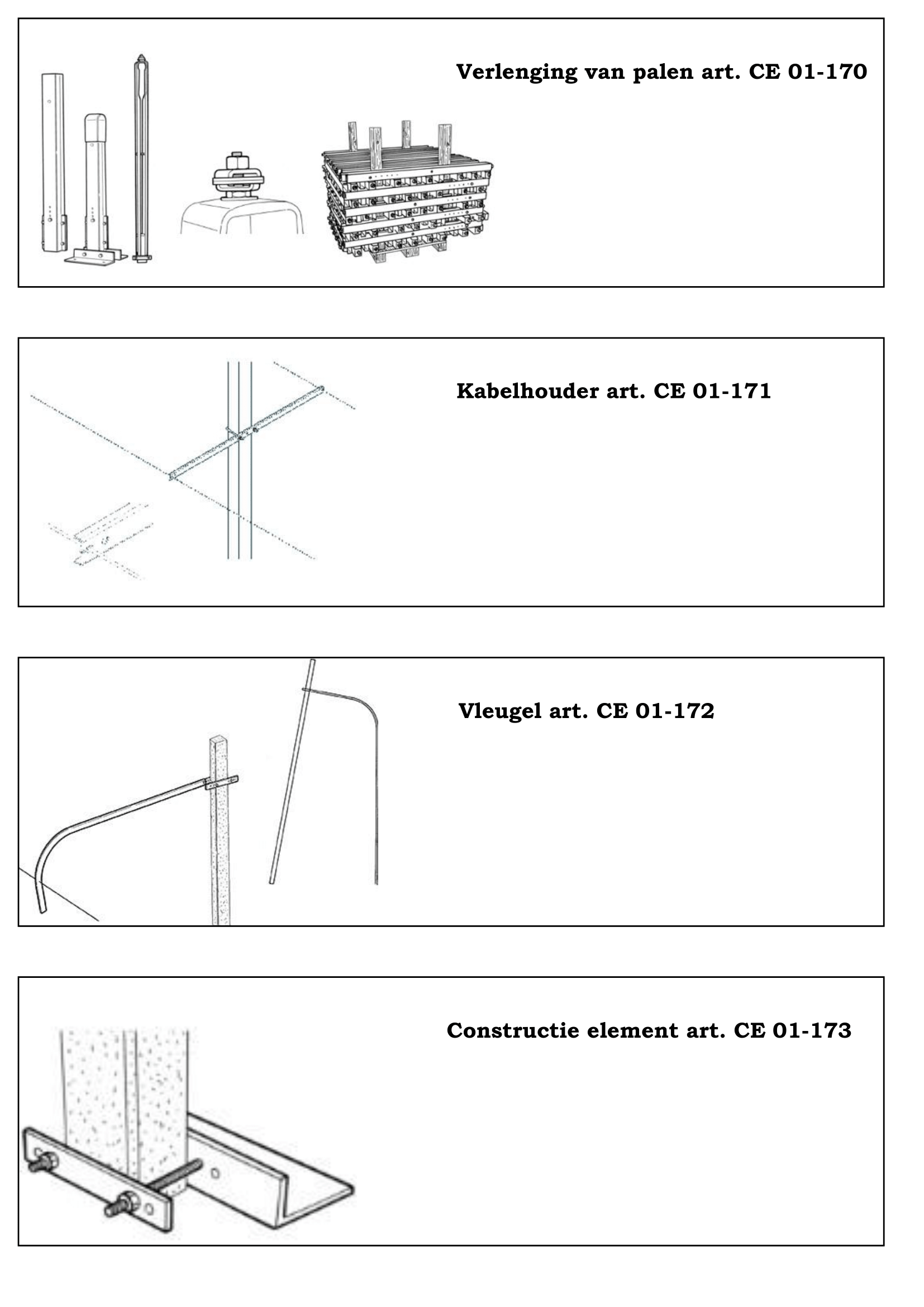 Verlenging van palen art. CE 01-170

Kabelhouder art. CE 01-171

Vleugel art. CE 01-172

Constructie element art. CE 01-173