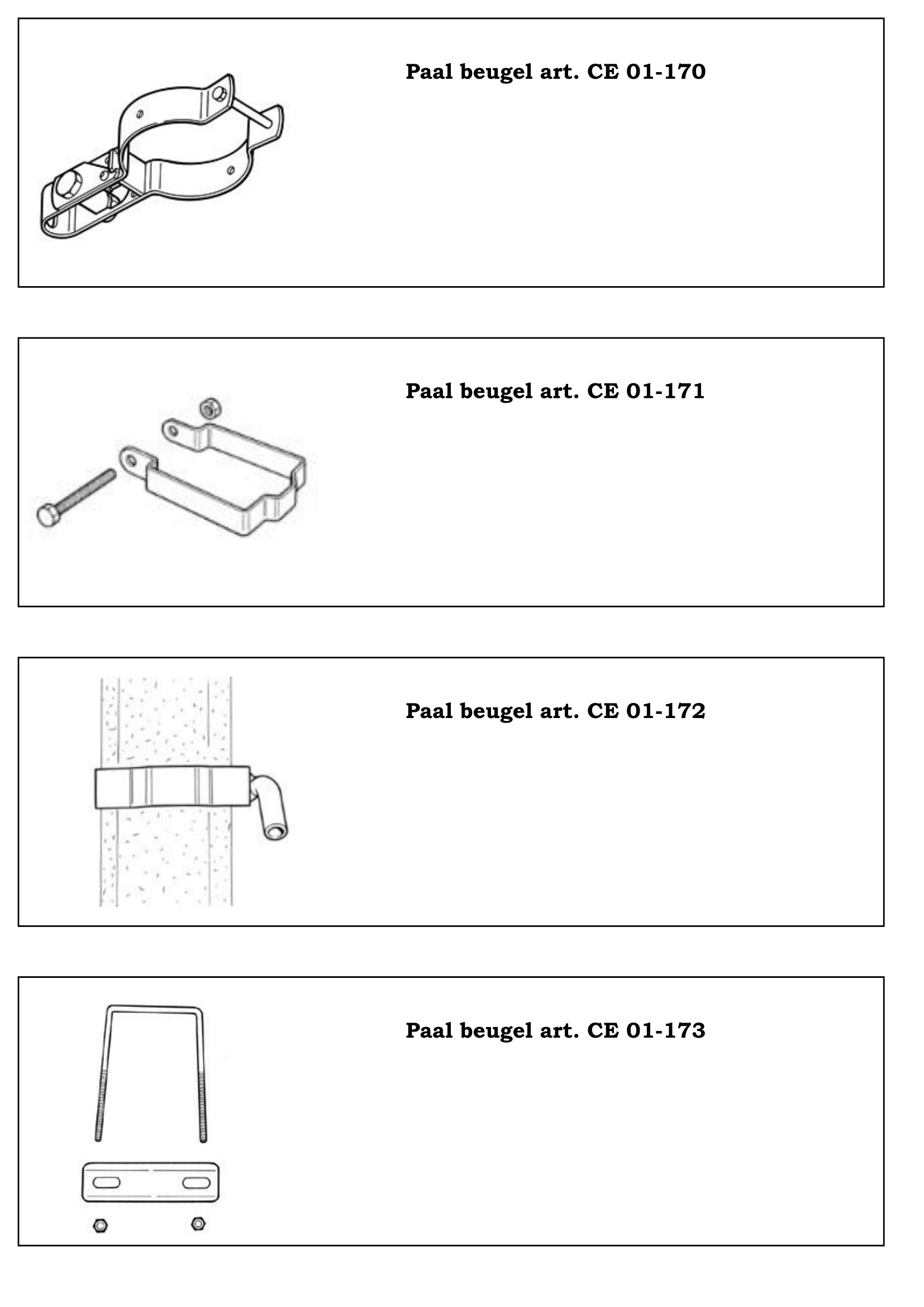 Paal beugel art. CE 01-170

Paal beugel art. CE 01-171

Paal beugel art. CE 01-172

Paal beugel art. CE 01-173